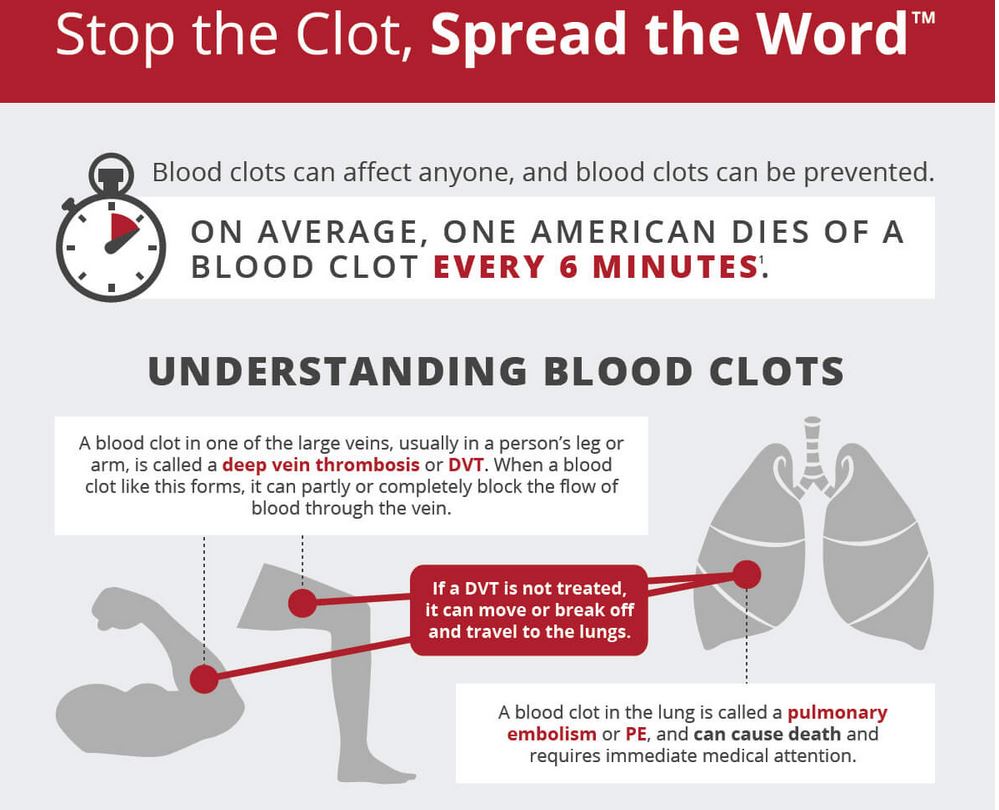 Stop the Clot, Spread the Word™

Blood clots can affect anyone, and blood clots can be prevented.

ON AVERAGE, ONE AMERICAN DIES OF A BLOOD CLOT EVERY 6 MINUTES$^1$.

UNDERSTANDING BLOOD CLOTS

A blood clot in one of the large veins, usually in a person's leg or arm, is called a deep vein thrombosis or DVT. When a blood clot like this forms, it can partly or completely block the flow of blood through the vein.

If a DVT is not treated, it can move or break off and travel to the lungs.

A blood clot in the lung is called a pulmonary embolism or PE, and can cause death and requires immediate medical attention.